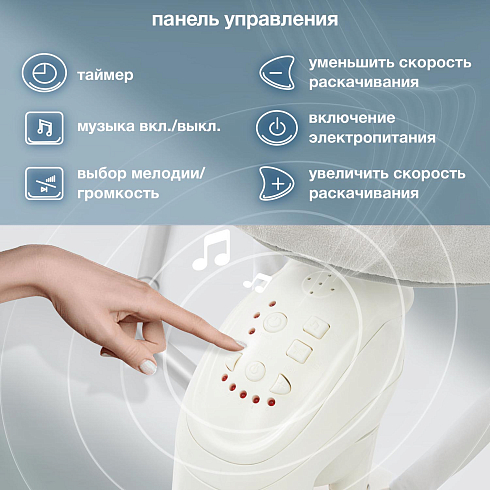 панель управления

таймер

музыка вкл./выкл.

выбор мелодии/ громкость

уменьшить скорость раскачивания

включение электропитания

увеличить скорость раскачивания